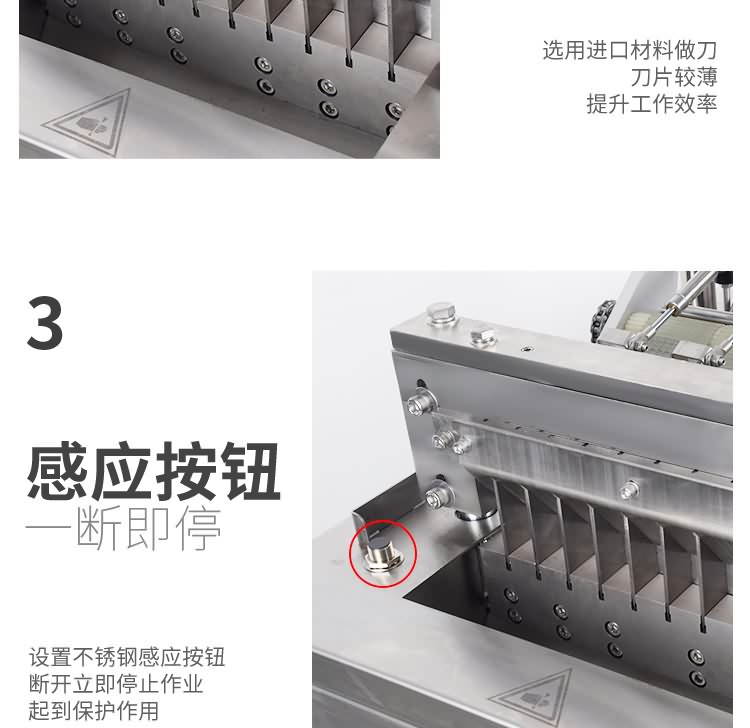 选用进口材料做刀
刀片较薄
提升工作效率

3

感应按钮
一断即停

设置不锈钢感应按钮
断开立即停止作业
起到保护作用